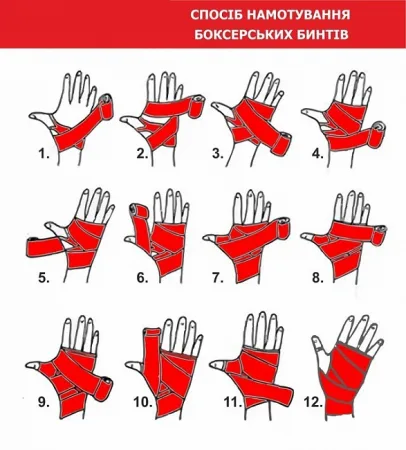 СПОСІБ НАМОТУВАННЯ
БОКСЕРСЬКИХ БИНТІВ

1.
2.
3.
4.
5.
6.
7.
8.
9.
10.
11.
12.