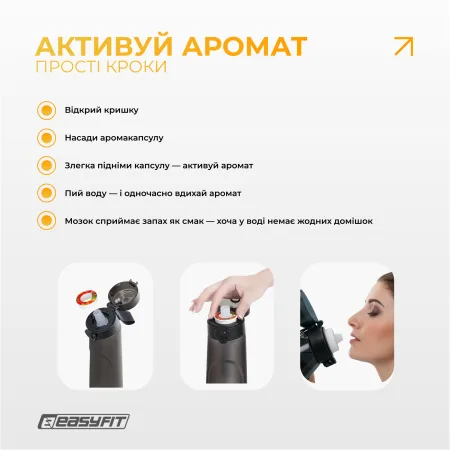 АКТИВУЙ АРОМАТ
ПРОСТІ КРОКИ

Відкрий кришку

Насади аромакапсулу

Злегка підніми капсулу — активуй аромат

Пий воду — і одночасно вдихай аромат

Мозок сприймає запах як смак — хоча у воді немає жодних домішок

EASYFIT