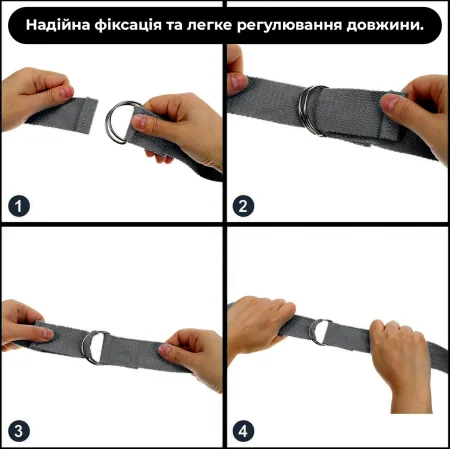 Надійна фіксація та легке регулювання довжини.

1

2

3

4