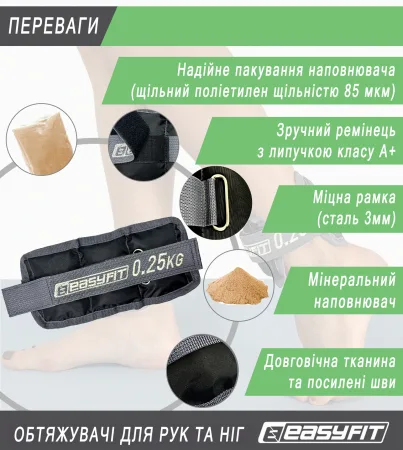 ПЕРЕВАГИ

Надійне пакування наповнювача (щільний поліетилен щільністю 85 мкм)

Зручний ремінець з липучкою класу А+

Міцна рамка (сталь 3мм)

Мінеральний наповнювач

Довговічна тканина та посилені шви

EASYFIT 0.25KG

ОБТЯЖУВАЧІ ДЛЯ РУК ТА НІГ

EASYFIT