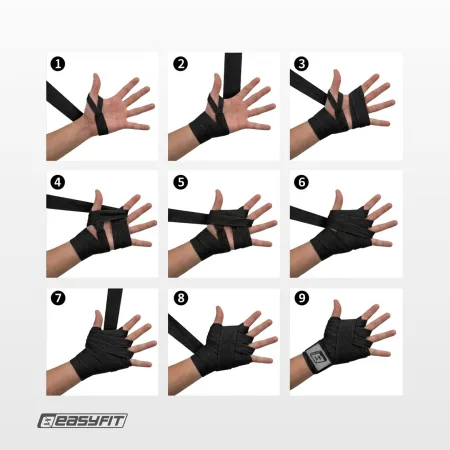 1
2
3
4
5
6
7
8
9
EASYFIT