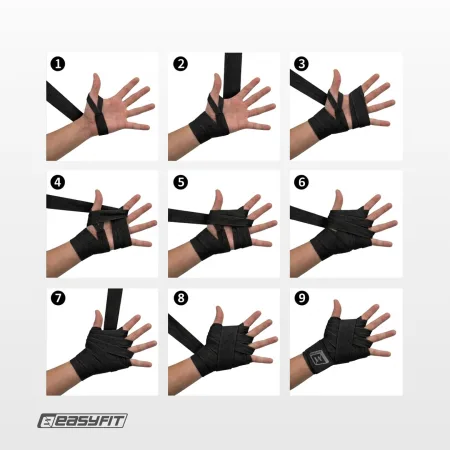 1
2
3
4
5
6
7
8
9
EASYFIT