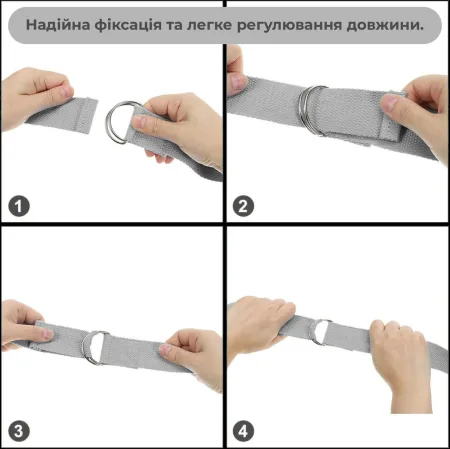 Надійна фіксація та легке регулювання довжини.

1

2

3

4