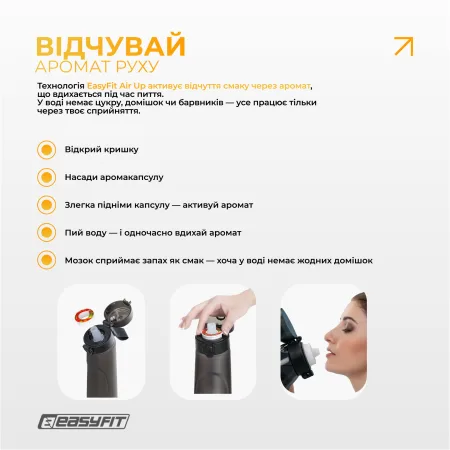 ВІДЧУВАЙ
АРОМАТ РУХУ

Технологія EasyFit Air Up активує відчуття смаку через аромат, що вдихається під час пиття.
У воді немає цукру, домішок чи барвників — усе працює тільки через твоє сприйняття.

Відкрий кришку

Насади аромакапсулу

Злегка підніми капсулу — активуй аромат

Пий воду — і одночасно вдихай аромат

Мозок сприймає запах як смак — хоча у воді немає жодних домішок

EASYFIT