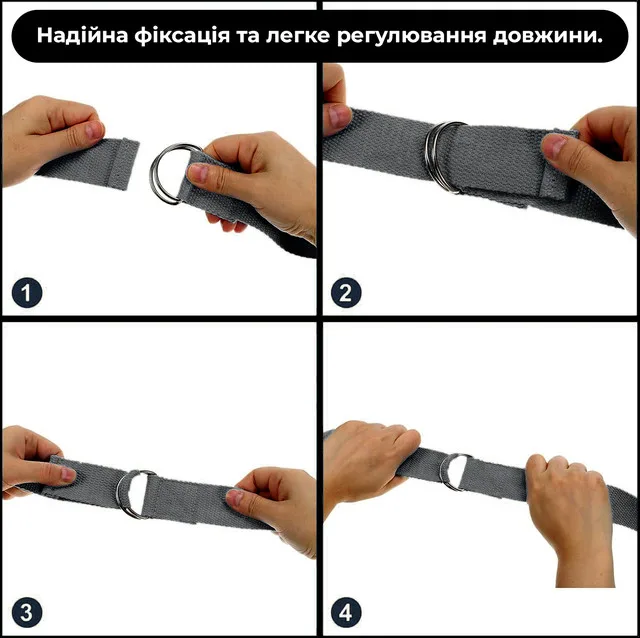 Надійна фіксація та легке регулювання довжини.

1

2

3

4